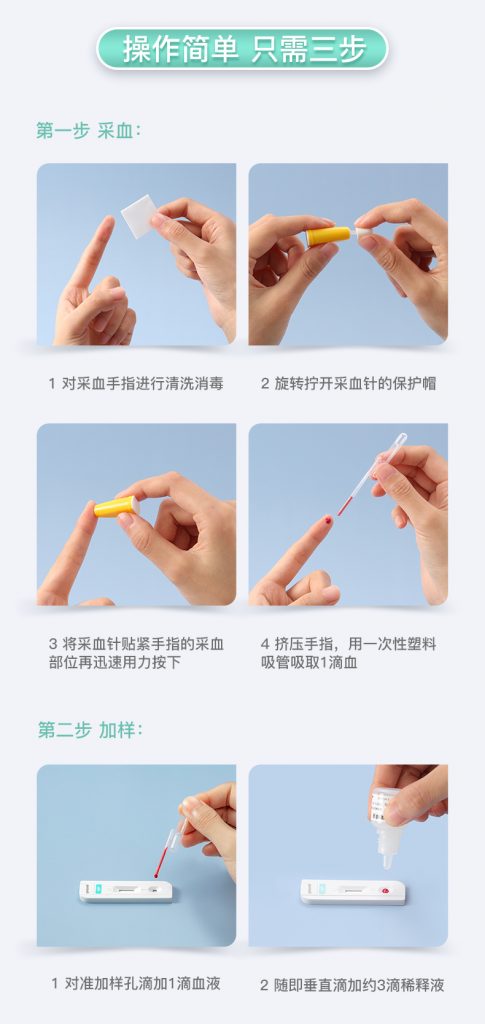 操作简单 只需三步

第一步 采血:

1 对采血手指进行清洗消毒

2 旋转拧开采血针的保护帽

3 将采血针贴紧手指的采血部位再迅速用力按下

4 挤压手指，用一次性塑料吸管吸取1滴血

第二步 加样:

1 对准加样孔滴加1滴血液

2 随即垂直滴加约3滴稀释液